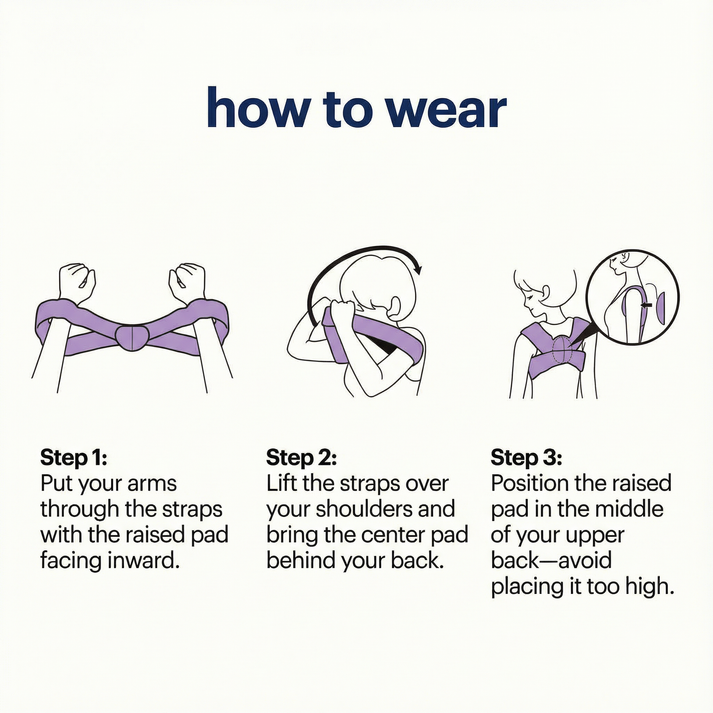 how to wear

Step 1:
Put your arms through the straps with the raised pad facing inward.

Step 2:
Lift the straps over your shoulders and bring the center pad behind your back.

Step 3:
Position the raised pad in the middle of your upper back—avoid placing it too high.