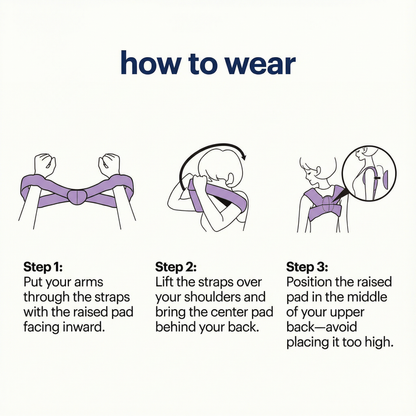 how to wear

Step 1:
Put your arms through the straps with the raised pad facing inward.

Step 2:
Lift the straps over your shoulders and bring the center pad behind your back.

Step 3:
Position the raised pad in the middle of your upper back—avoid placing it too high.